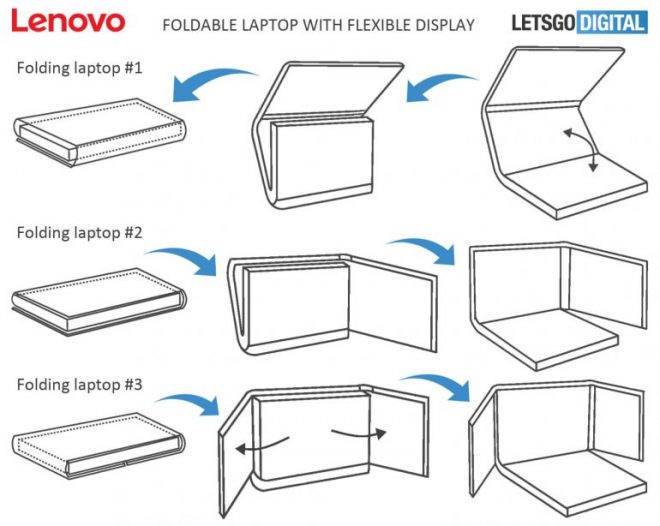 Lenovo

FOLDABLE LAPTOP WITH FLEXIBLE DISPLAY

LETSGO DIGITAL

Folding laptop #1

Folding laptop #2

Folding laptop #3